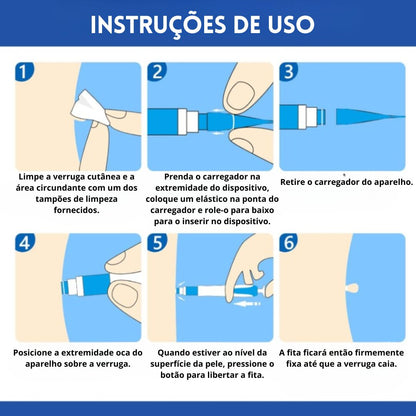 INSTRUÇÕES DE USO

1

Limpe a verruga cutânea e a área circundante com um dos tampões de limpeza fornecidos.

2

Prenda o carregador na extremidade do dispositivo, coloque um elástico na ponta do carregador e role-o para baixo para o inserir no dispositivo.

3

Retire o carregador do aparelho.

4

Posicione a extremidade oca do aparelho sobre a verruga.

5

Quando estiver ao nível da superfície da pele, pressione o botão para libertar a fita.

6

A fita ficará então firmemente fixa até que a verruga caia.